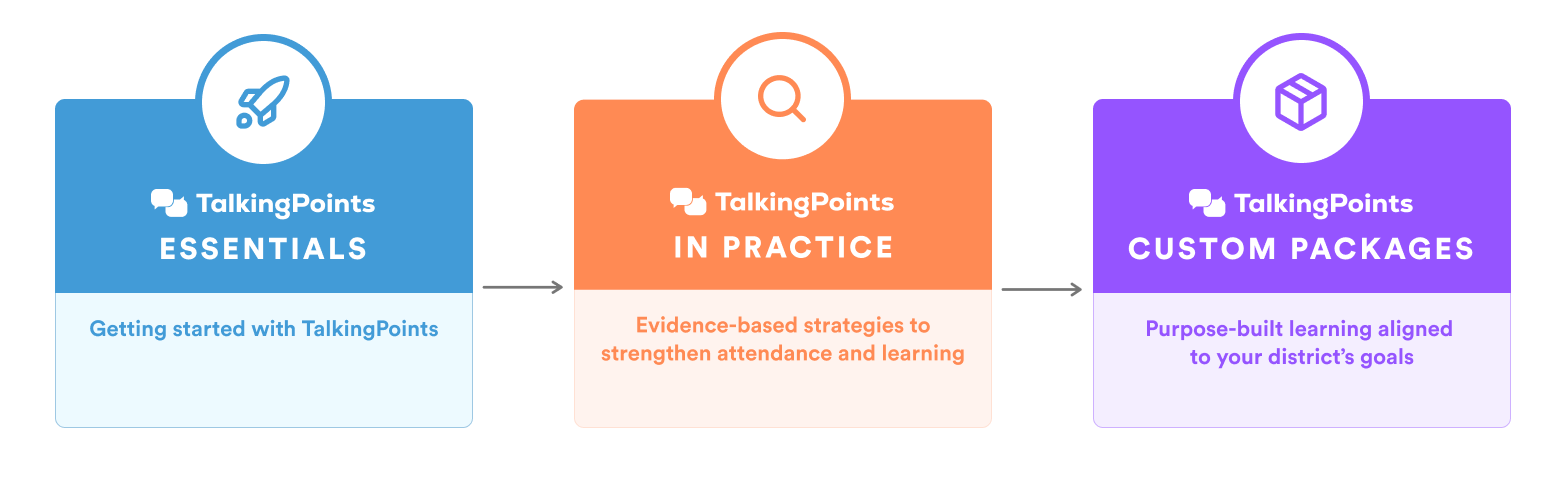 TalkingPoints
ESSENTIALS

Getting started with TalkingPoints

TalkingPoints
IN PRACTICE

Evidence-based strategies to strengthen attendance and learning

TalkingPoints
CUSTOM PACKAGES

Purpose-built learning aligned to your district's goals